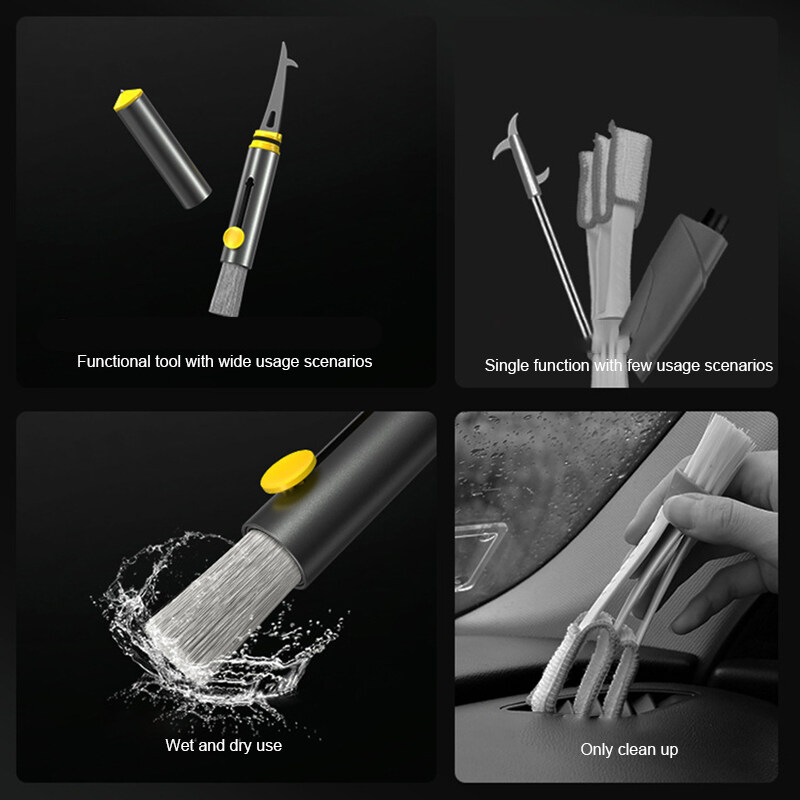 Functional tool with wide usage scenarios

Single function with few usage scenarios

Wet and dry use

Only clean up